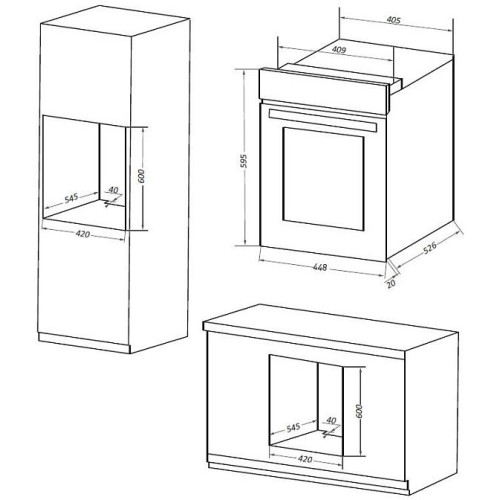 600
545
40
420

405
409
595
448
526
20

600
545
40
420