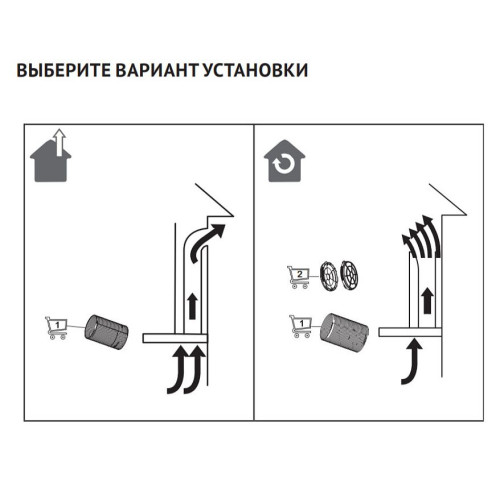 ВЫБЕРИТЕ ВАРИАНТ УСТАНОВКИ

1

2

1