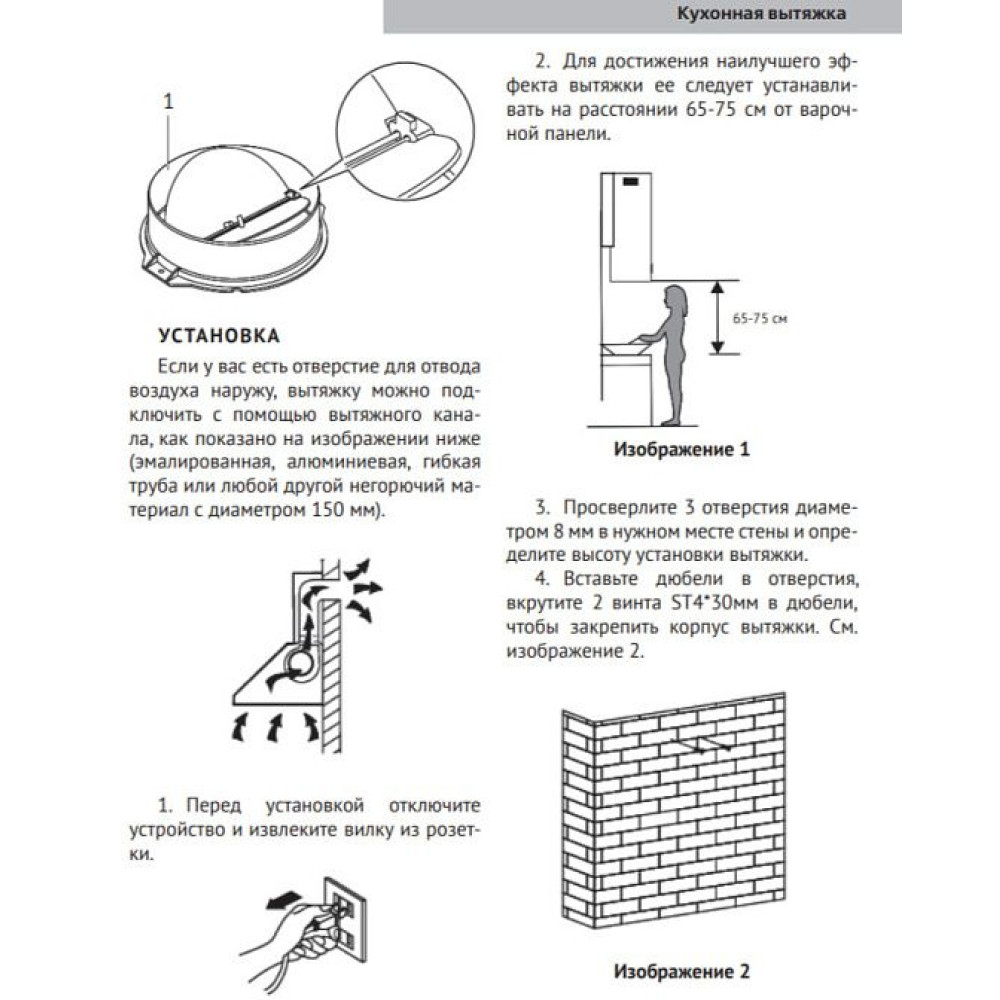 Кухонная вытяжка

1

УСТАНОВКА

Если у вас есть отверстие для отвода воздуха наружу, вытяжку можно подключить с помощью вытяжного канала, как показано на изображении ниже (эмалированная, алюминиевая, гибкая труба или любой другой негорючий материал с диаметром 150 мм).

1. Перед установкой отключите устройство и извлеките вилку из розетки.

2. Для достижения наилучшего эффекта вытяжки ее следует устанавливать на расстоянии 65-75 см от варочной панели.

65-75 см

Изображение 1

3. Просверлите 3 отверстия диаметром 8 мм в нужном месте стены и определите высоту установки вытяжки.

4. Вставьте дюбели в отверстия, вкрутите 2 винта ST4*30мм в дюбели, чтобы закрепить корпус вытяжки. См. изображение 2.

Изображение 2