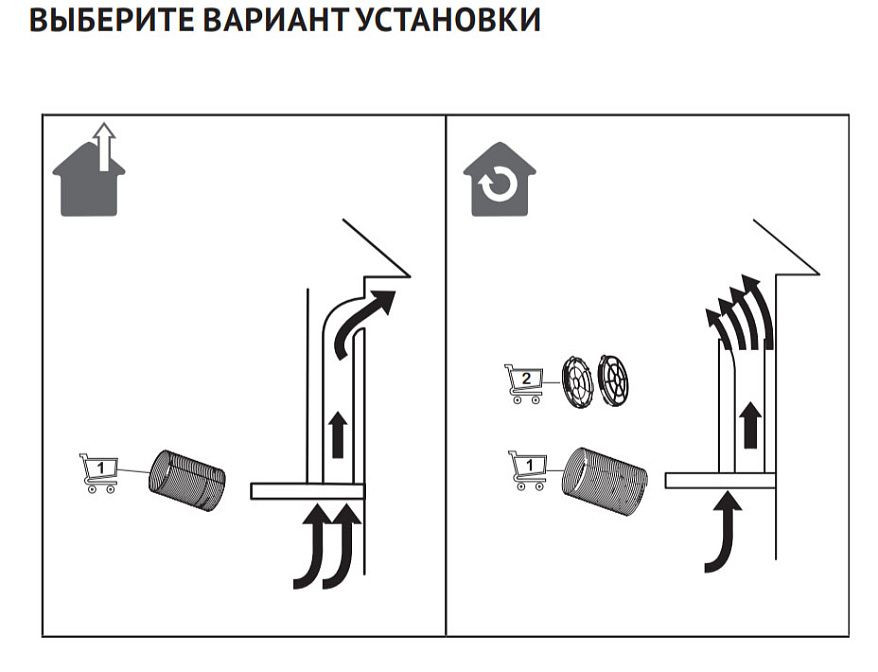 ВЫБЕРИТЕ ВАРИАНТ УСТАНОВКИ

1

2

1