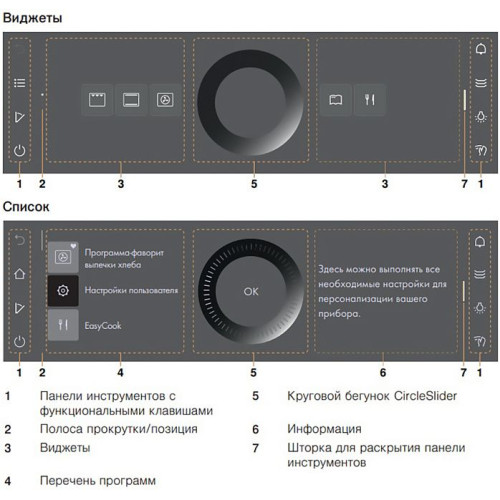 Виджеты

1 2 3 5 3 7 1

Список

Программа-фаворит выпечки хлеба

Настройки пользователя

EasyCook

OK

Здесь можно выполнять все необходимые настройки для персонализации вашего прибора.

1 2 4 5 6 7 1

1 Панели инструментов с функциональными клавишами

2 Полоса прокрутки/позиция

3 Виджеты

4 Перечень программ

5 Круговой бегунок CircleSlider

6 Информация

7 Шторка для раскрытия панели инструментов