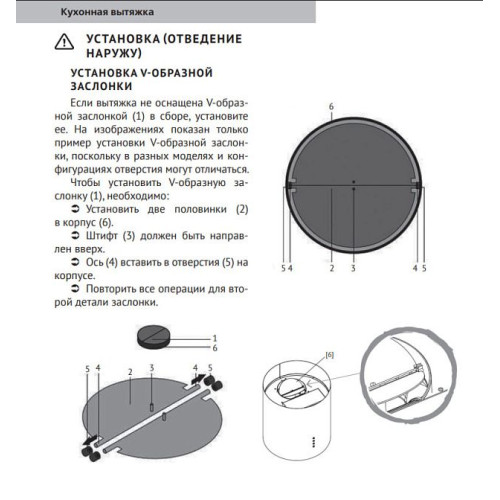 Кухонная вытяжка

УСТАНОВКА (ОТВЕДЕНИЕ НАРУЖУ)

УСТАНОВКА V-ОБРАЗНОЙ ЗАСЛОНКИ

Если вытяжка не оснащена V-образной заслонкой (1) в сборе, установите ее. На изображениях показан только пример установки V-образной заслонки, поскольку в разных моделях и конфигурациях отверстия могут отличаться.

Чтобы установить V-образную заслонку (1), необходимо:

➲ Установить две половинки (2) в корпус (6).

➲ Штифт (3) должен быть направлен вверх.

➲ Ось (4) вставить в отверстия (5) на корпусе.

➲ Повторить все операции для второй детали заслонки.

6
5 4 2 3 4 5

1
6
5 4 2 3 4 5

[6]