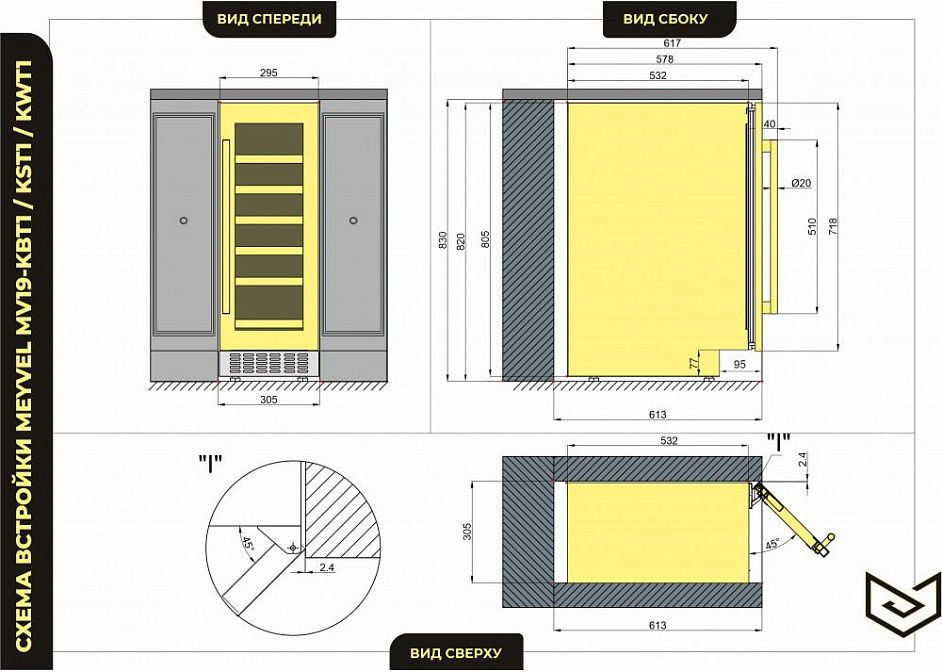 СХЕМА ВСТРОЙКИ MEYVEL MV19-KBT1 / KST1 / KWT1

ВИД СПЕРЕДИ

295

305

ВИД СБОКУ

617
578
532
40
Ø20
510
718
830
820
805
77
95
613

"I"

45°
2.4

532
"I"
2.4
305
45°
613

ВИД СВЕРХУ