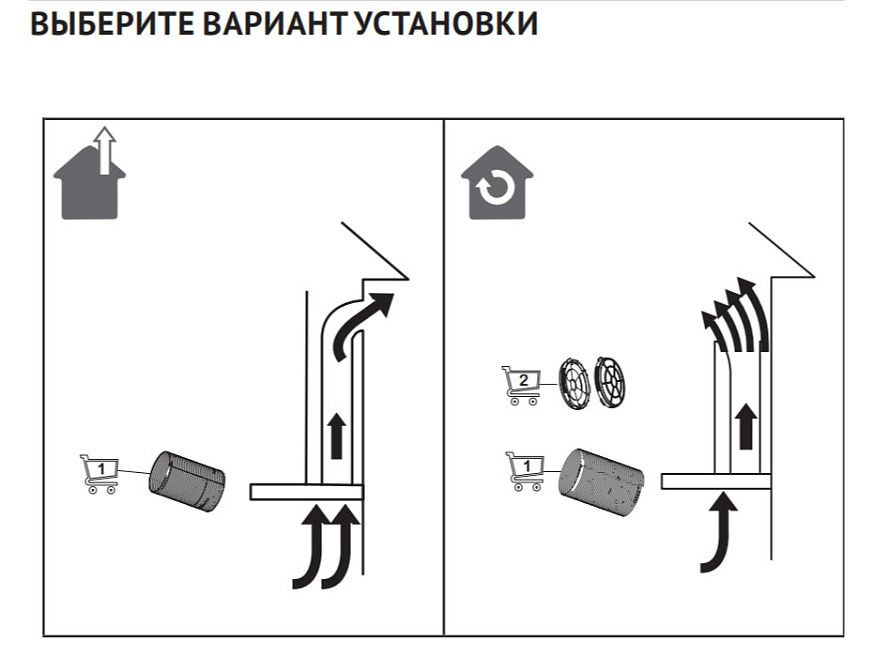 ВЫБЕРИТЕ ВАРИАНТ УСТАНОВКИ

1

2

1