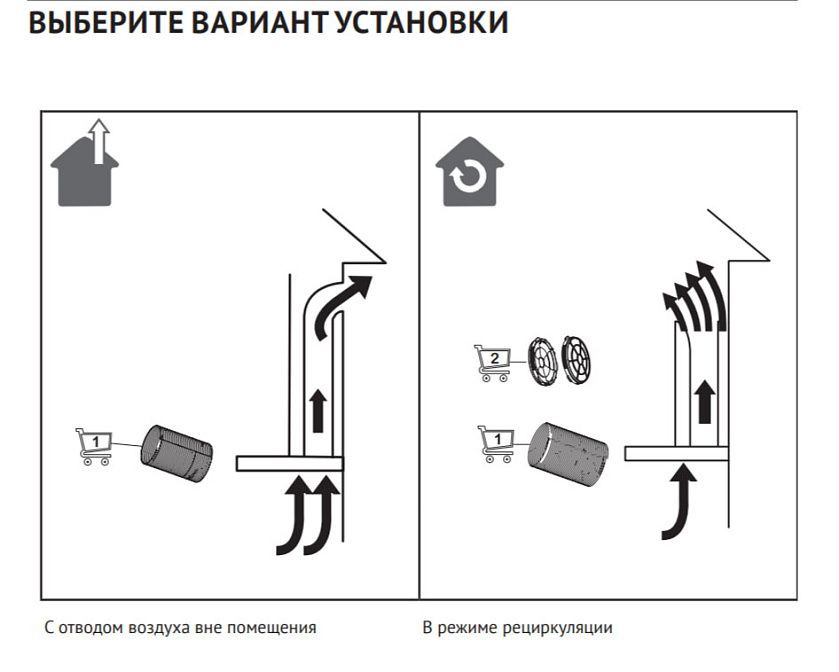 ВЫБЕРИТЕ ВАРИАНТ УСТАНОВКИ

1

2

1

С отводом воздуха вне помещения

В режиме рециркуляции