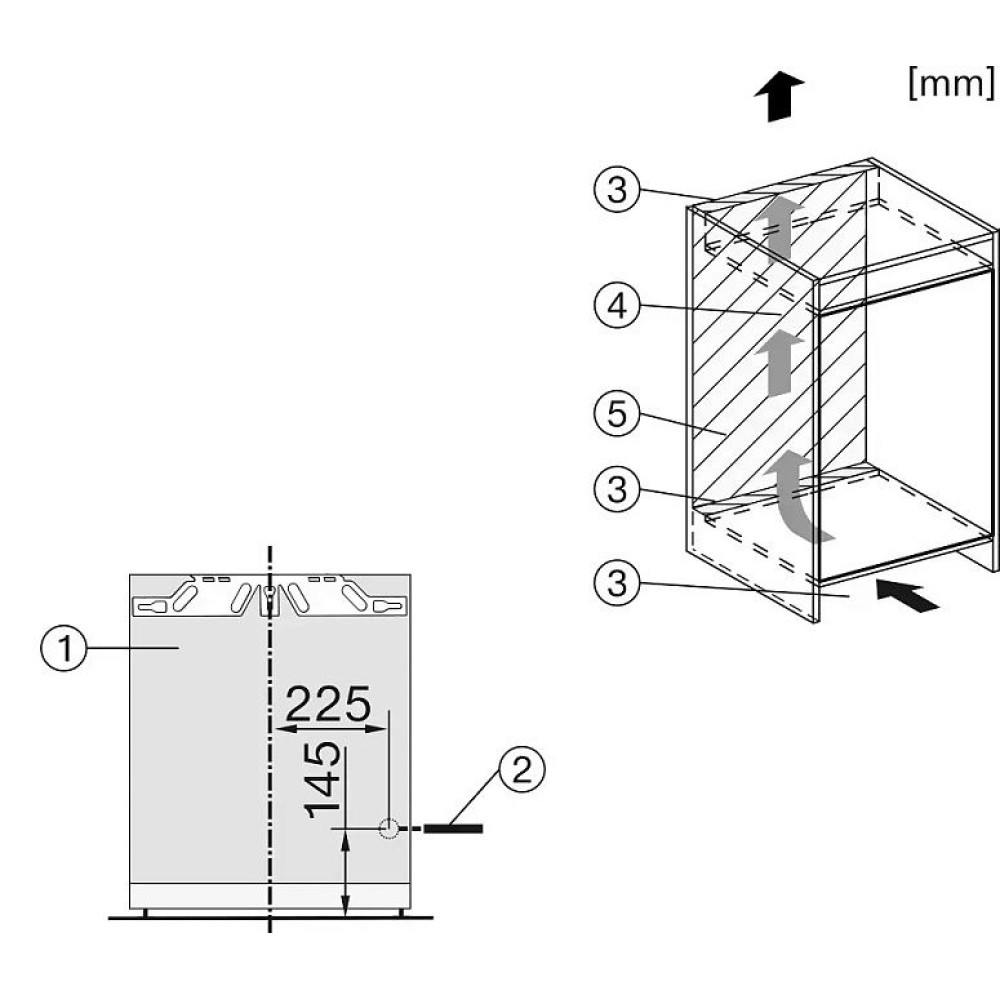 [mm]

3
4
5
3
3

1
225
145
2