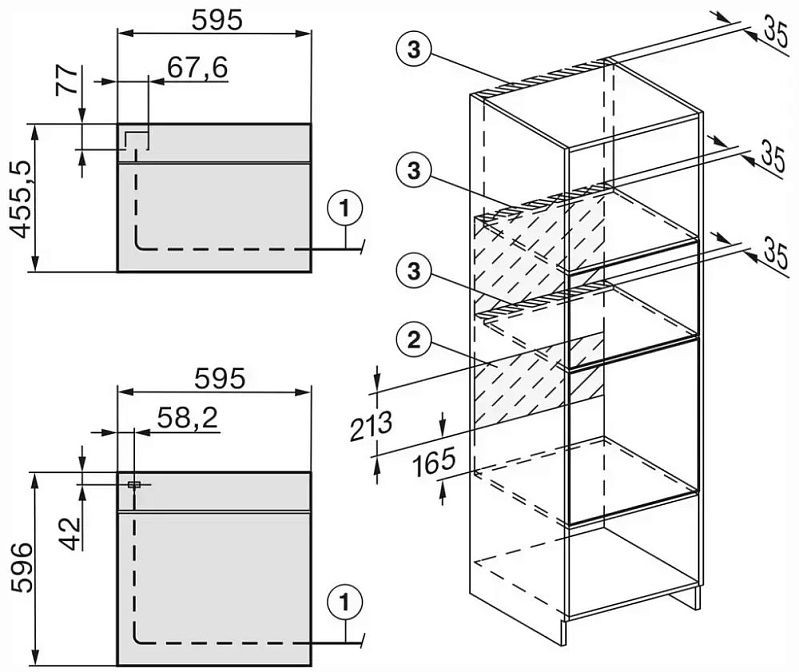 595
77
67,6
455,5
1
595
58,2
42
596
1
3
35
3
35
3
35
2
213
165