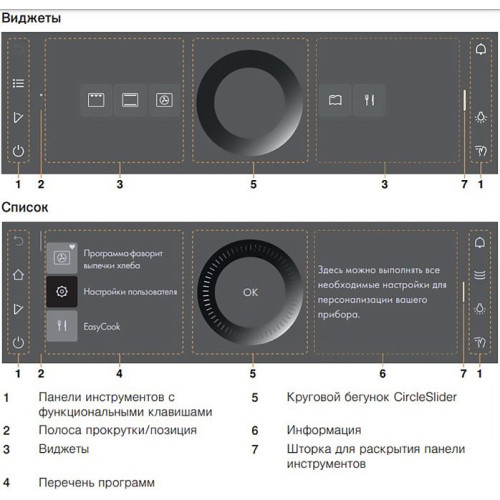 Виджеты

1 2 3 5 3 7 1

Список

Программа-фаворит выпечки хлеба

Настройки пользователя

EasyCook

OK

Здесь можно выполнять все необходимые настройки для персонализации вашего прибора.

1 2 4 5 6 7 1

1 Панели инструментов с функциональными клавишами

2 Полоса прокрутки/позиция

3 Виджеты

4 Перечень программ

5 Круговой бегунок CircleSlider

6 Информация

7 Шторка для раскрытия панели инструментов