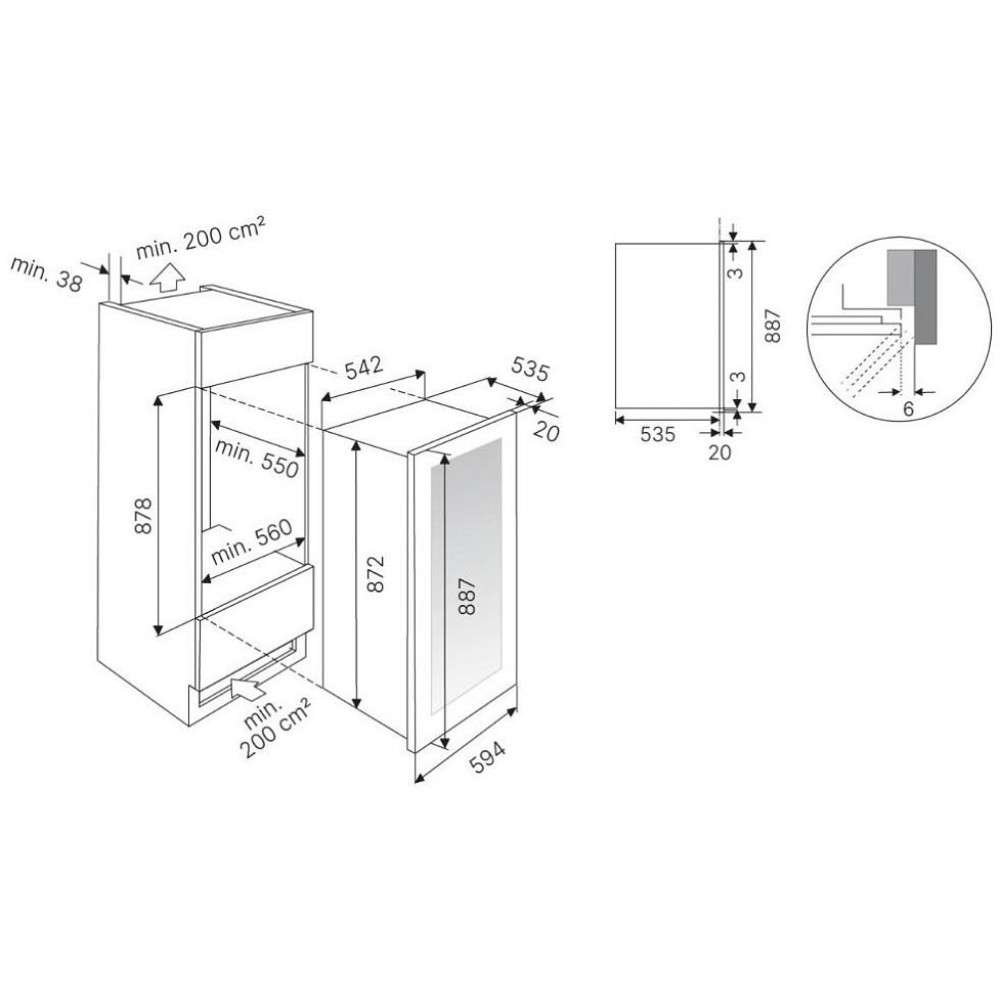 min. 38
min. 200 cm²
542
535
20
min. 550
878
min. 560
872
887
min. 200 cm²
594
3
887
3
535
20
6