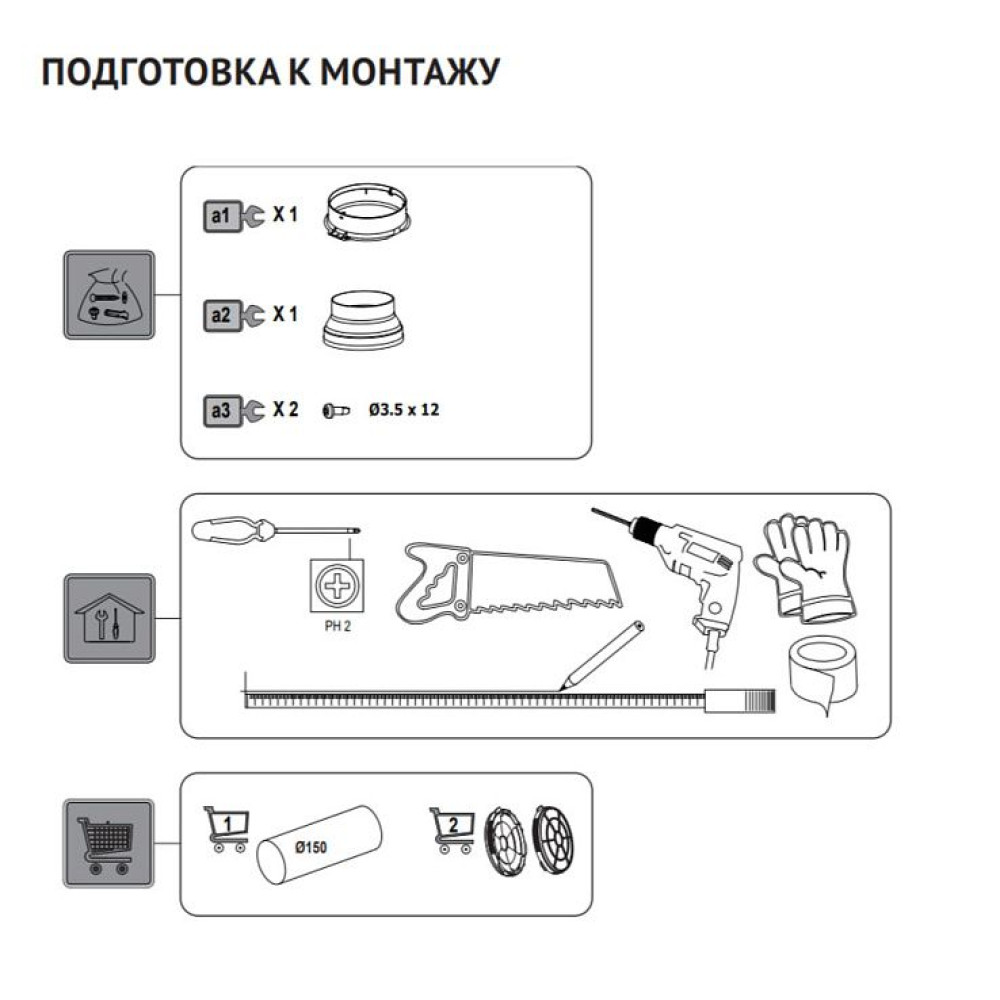 ПОДГОТОВКА К МОНТАЖУ

a1 X 1

a2 X 1

a3 X 2 Ø3.5 x 12

PH 2

1 Ø150

2